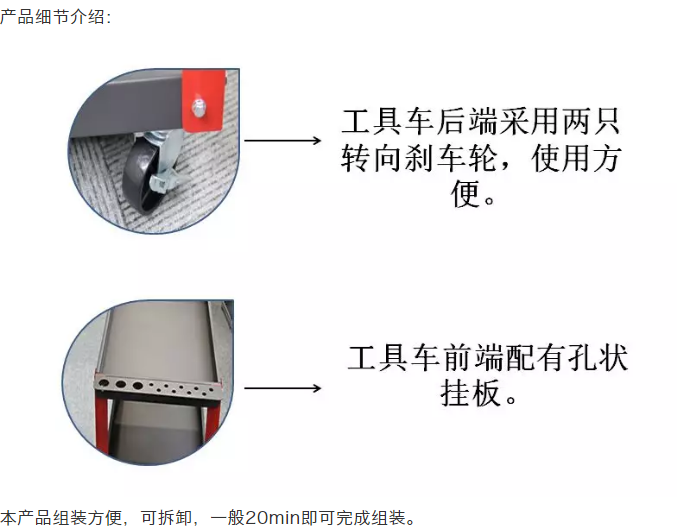 产品细节介绍:

工具车后端采用两只转向刹车轮，使用方便。

工具车前端配有孔状挂板。

本产品组装方便，可拆卸，一般20min即可完成组装。